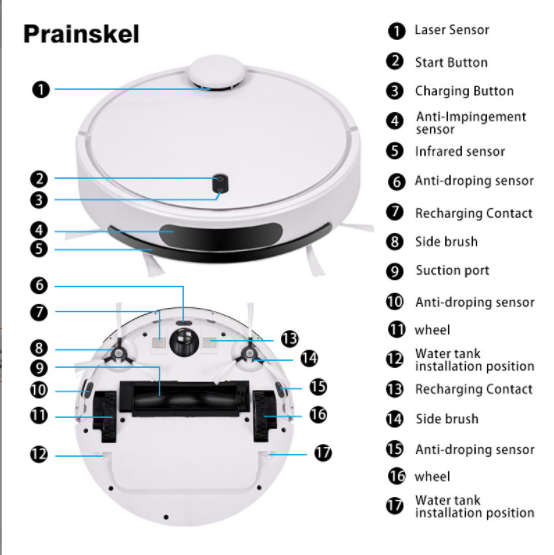 Prainskel

1
2
3
4
5
6
7
8
9
10
11
12
13
14
15
16
17

1 Laser Sensor
2 Start Button
3 Charging Button
4 Anti-Impingement sensor
5 Infrared sensor
6 Anti-droping sensor
7 Recharging Contact
8 Side brush
9 Suction port
10 Anti-droping sensor
11 wheel
12 Water tank installation position
13 Recharging Contact
14 Side brush
15 Anti-droping sensor
16 wheel
17 Water tank installation position